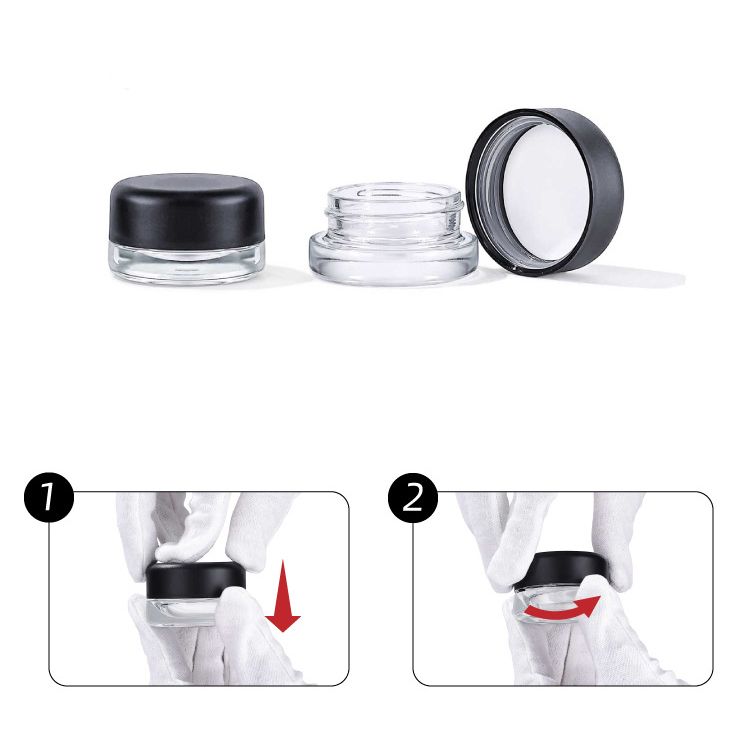 1

2